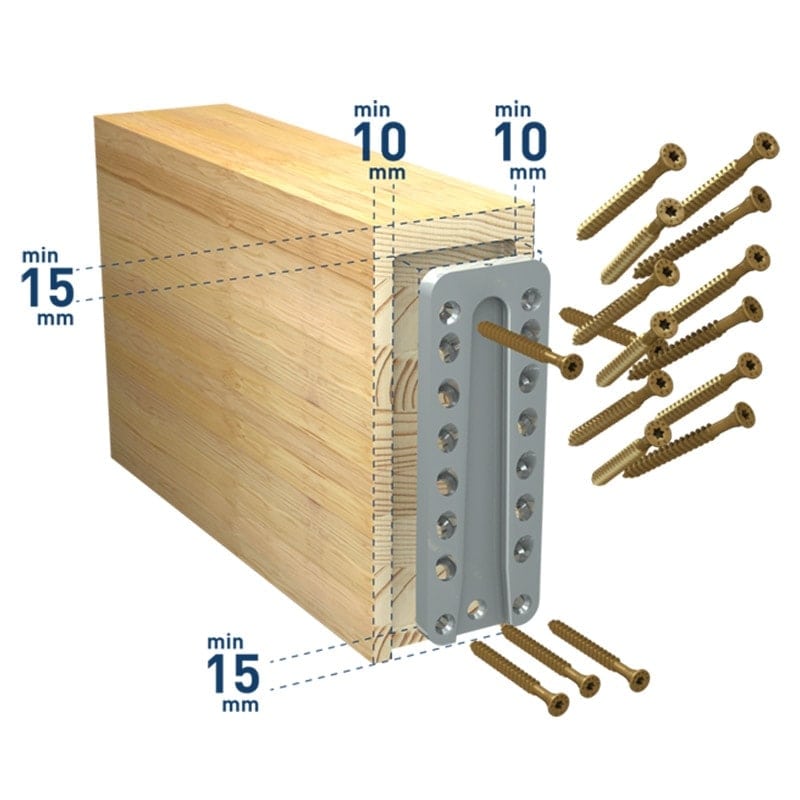 min
10
mm

min
10
mm

min
15
mm

min
15
mm